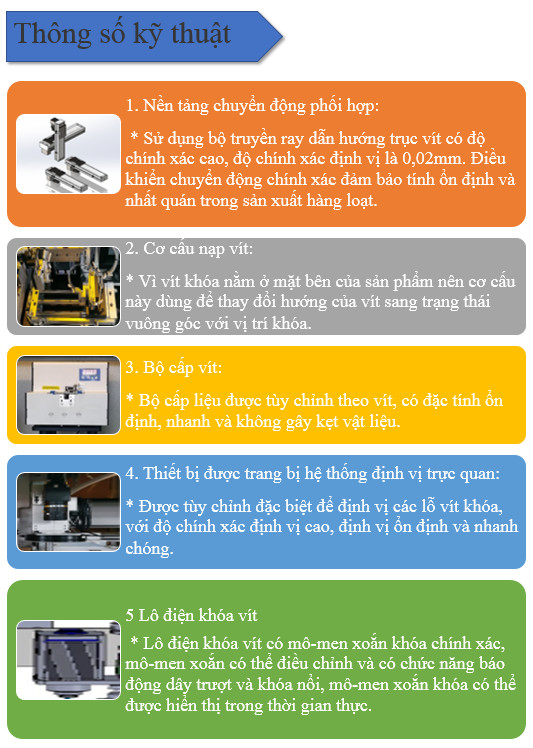 Thông số kỹ thuật

1. Nền tảng chuyển động phối hợp:

* Sử dụng bộ truyền ray dẫn hướng trục vít có độ chính xác cao, độ chính xác định vị là 0,02mm. Điều khiển chuyển động chính xác đảm bảo tính ổn định và nhất quán trong sản xuất hàng loạt.

2. Cơ cấu nạp vít:

* Vì vít khóa nằm ở mặt bên của sản phẩm nên cơ cấu này dùng để thay đổi hướng của vít sang trạng thái vuông góc với vị trí khóa.

3. Bộ cấp vít:

* Bộ cấp liệu được tùy chỉnh theo vít, có đặc tính ổn định, nhanh và không gây kẹt vật liệu.

4. Thiết bị được trang bị hệ thống định vị trực quan:

* Được tùy chỉnh đặc biệt để định vị các lỗ vít khóa, với độ chính xác định vị cao, định vị ổn định và nhanh chóng.

5 Lô điện khóa vít

* Lô điện khóa vít có mô-men xoắn khóa chính xác, mô-men xoắn có thể điều chỉnh và có chức năng báo động dây trượt và khóa nổi, mô-men xoắn khóa có thể được hiển thị trong thời gian thực.