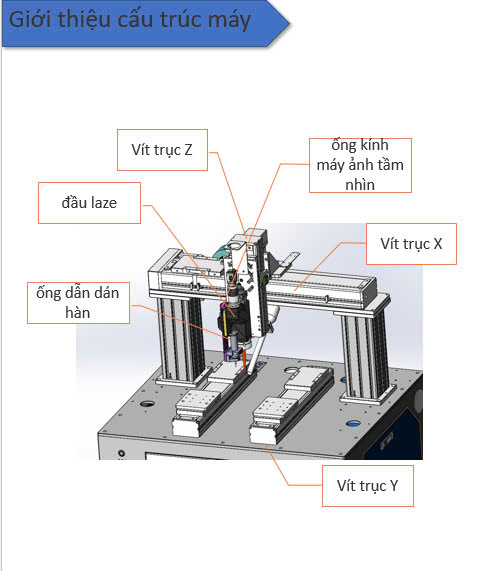 Giới thiệu cấu trúc máy

Vít trục Z

ống kính máy ảnh tầm nhìn

đầu laze

Vít trục X

ống dẫn dán hàn

Vít trục Y